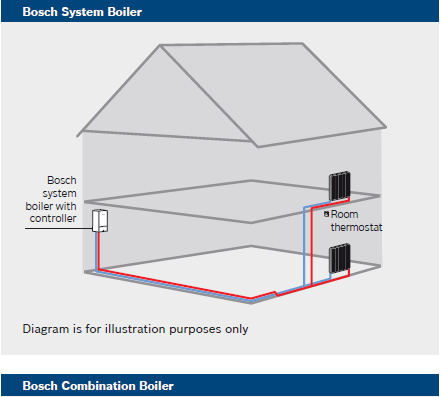 Bosch System Boiler

Bosch system boiler with controller

Room thermostat

Diagram is for illustration purposes only

Bosch Combination Boiler